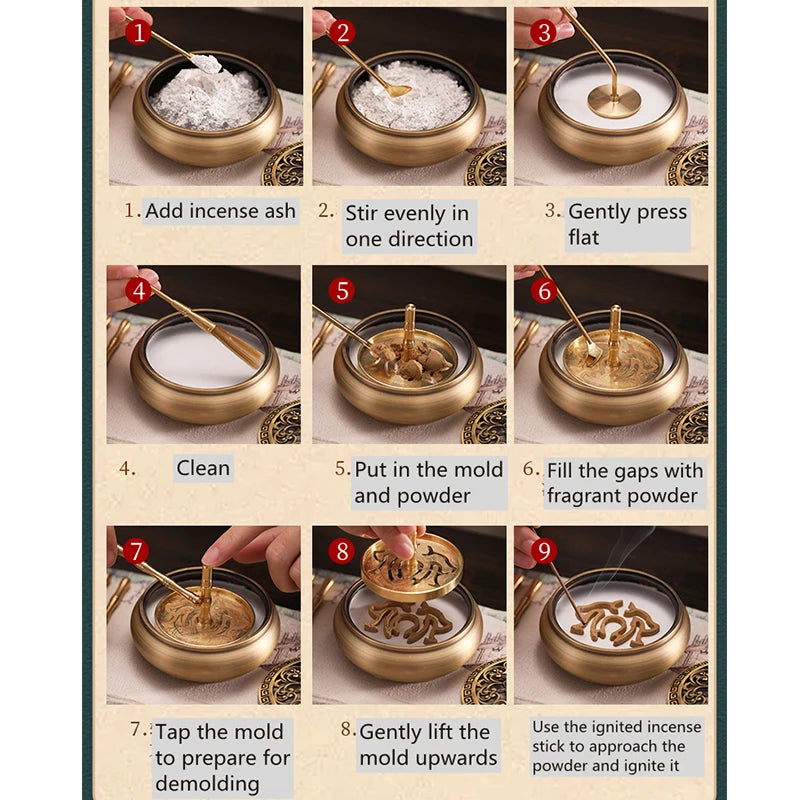 1
2
3

1. Add incense ash

2. Stir evenly in one direction

3. Gently press flat

4
5
6

4. Clean

5. Put in the mold and powder

6. Fill the gaps with fragrant powder

7
8
9

7. Tap the mold to prepare for demolding

8. Gently lift the mold upwards

Use the ignited incense stick to approach the powder and ignite it